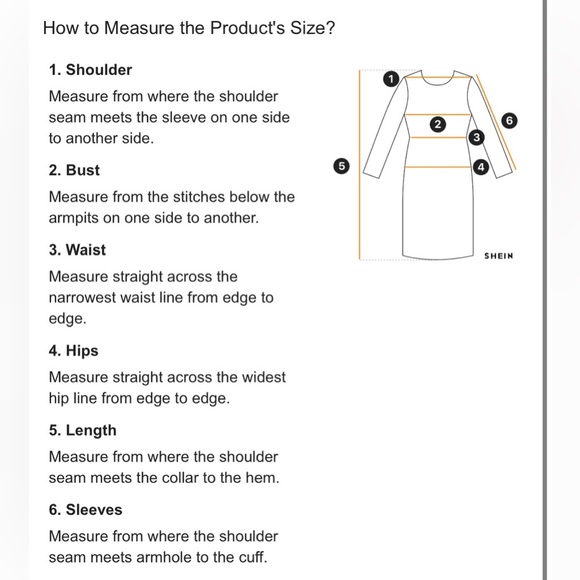 How to Measure the Product's Size?

1. Shoulder

Measure from where the shoulder seam meets the sleeve on one side to another side.

2. Bust

Measure from the stitches below the armpits on one side to another.

3. Waist

Measure straight across the narrowest waist line from edge to edge.

4. Hips

Measure straight across the widest hip line from edge to edge.

5. Length

Measure from where the shoulder seam meets the collar to the hem.

6. Sleeves

Measure from where the shoulder seam meets armhole to the cuff.

1
2
3
4
5
6
SHEIN